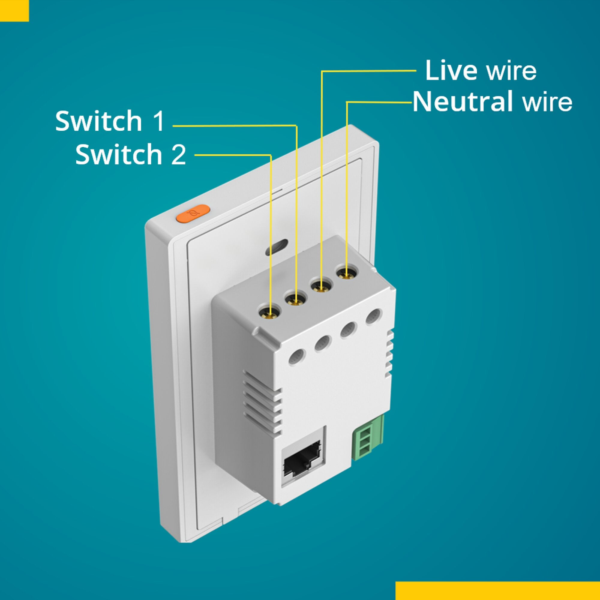 Live wire
Neutral wire
Switch 1
Switch 2